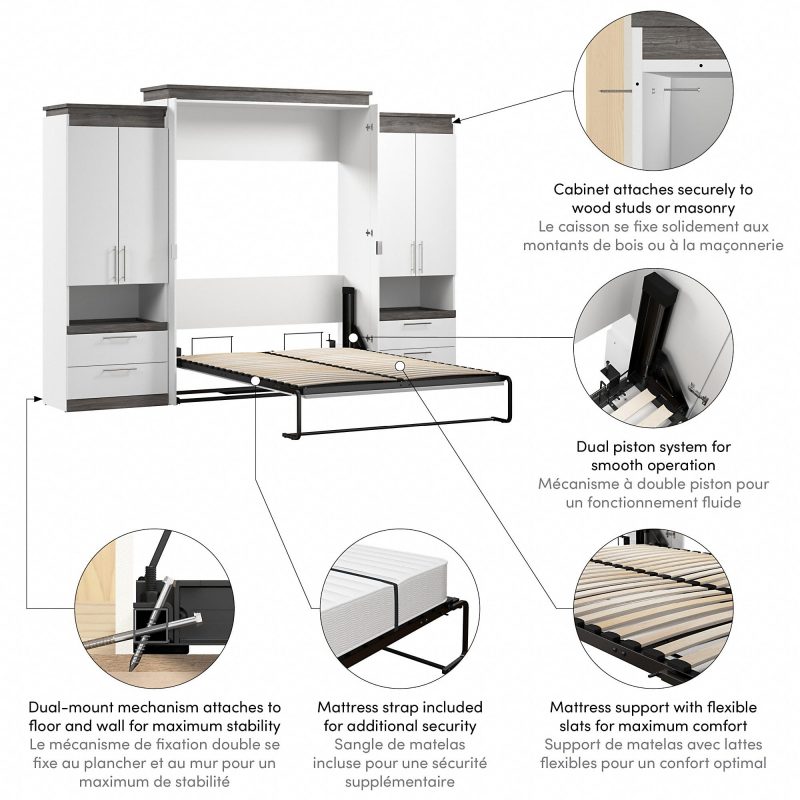 Cabinet attaches securely to wood studs or masonry
Le caisson se fixe solidement aux montants de bois ou à la maçonnerie

Dual piston system for smooth operation
Mécanisme à double piston pour un fonctionnement fluide

Dual-mount mechanism attaches to floor and wall for maximum stability
Le mécanisme de fixation double se fixe au plancher et au mur pour un maximum de stabilité

Mattress strap included for additional security
Sangle de matelas incluse pour une sécurité supplémentaire

Mattress support with flexible slats for maximum comfort
Support de matelas avec lattes flexibles pour un confort optimal